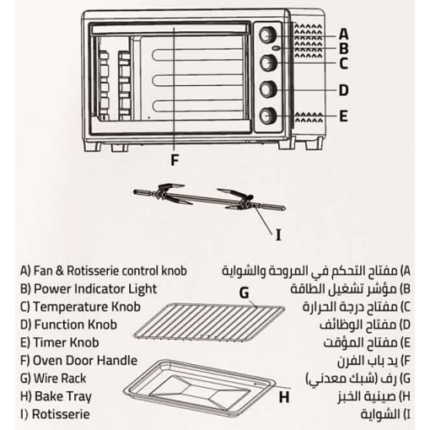 A
B
C
D
E
F

I

A) Fan & Rotisserie control knob
B) Power Indicator Light
C) Temperature Knob
D) Function Knob
E) Timer Knob
F) Oven Door Handle
G) Wire Rack
H) Bake Tray
I) Rotisserie

G

H

A) مفتاح التحكم في المروحة والشواية
B) مؤشر تشغيل الطاقة
C) مفتاح درجة الحرارة
D) مفتاح الوظائف
E) مفتاح المؤقت
F) يد باب الفرن
G) رف (شبك معدني)
H) صينية الخبز
I) الشواية