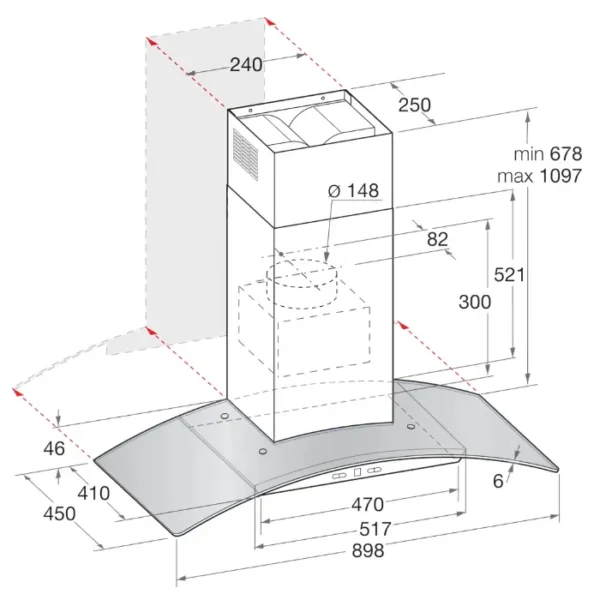 240

250

min 678
max 1097

ø 148

82

521

300

46

410

450

6

470

517

898